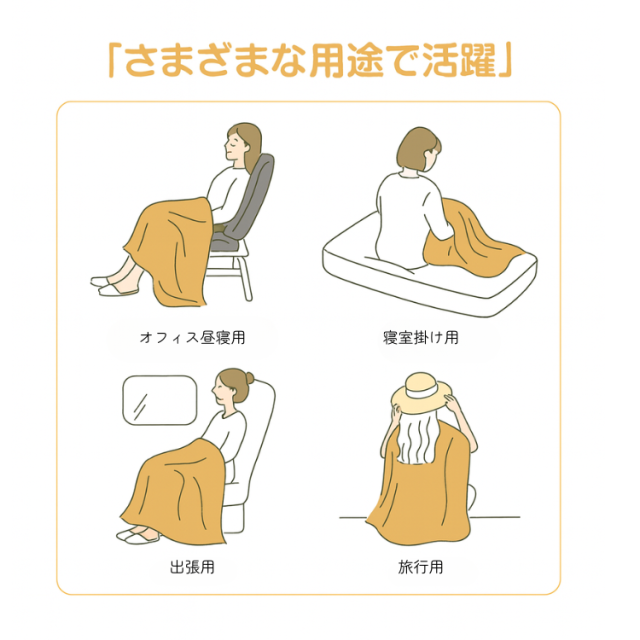 「さまざまな用途で活躍」

オフィス昼寝用

寝室掛け用

出張用

旅行用