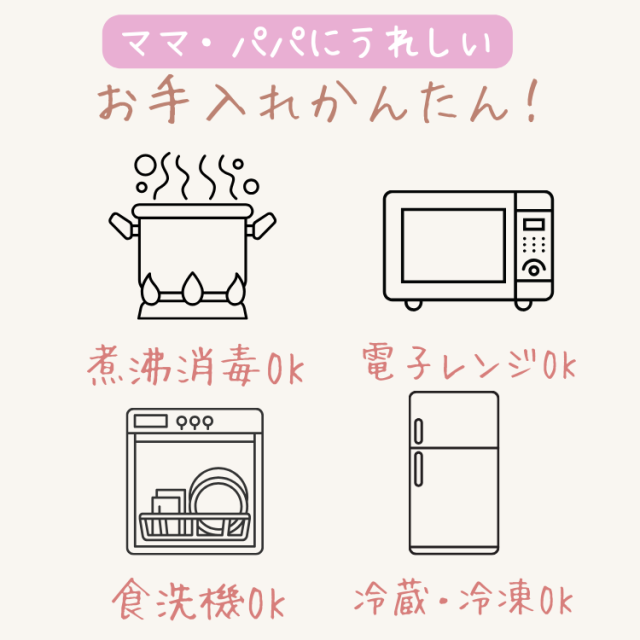 ママ・パパにうれしい
お手入れかんたん!

煮沸消毒OK

電子レンジOK

食洗機OK

冷蔵・冷凍OK