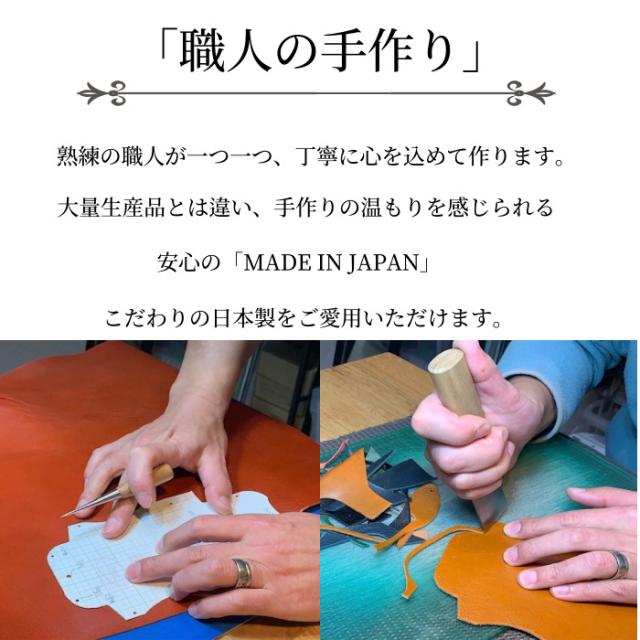 「職人の手作り」

熟練の職人が一つ一つ、丁寧に心を込めて作ります。

大量生産品とは違い、手作りの温もりを感じられる

安心の「MADE IN JAPAN」

こだわりの日本製をご愛用いただけます。