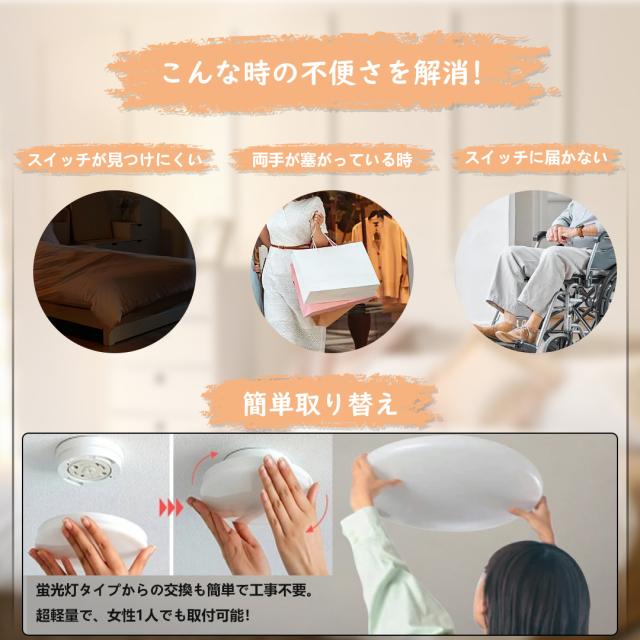 こんな時の不便さを解消!

スイッチが見つけにくい

両手が塞がっている時

スイッチに届かない

簡単取り替え

蛍光灯タイプからの交換も簡単で工事不要。
超軽量で、女性1人でも取付可能!