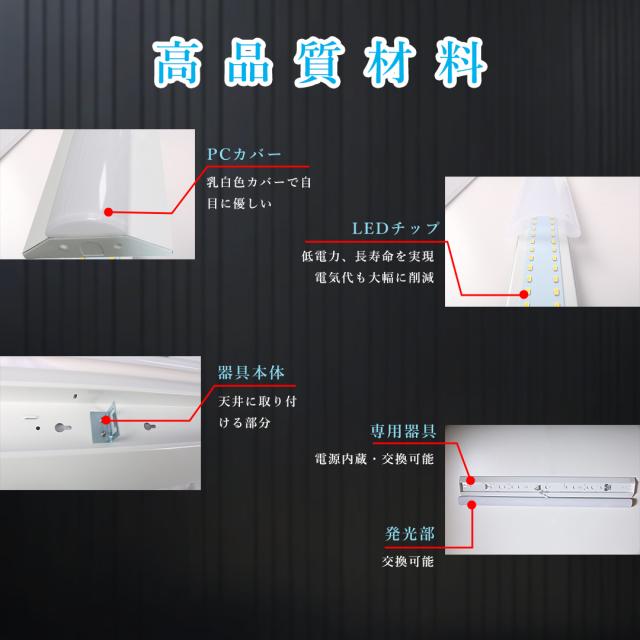 高品質材料

PCカバー
乳白色カバーで自目に優しい

LEDチップ
低電力、長寿命を実現
電気代も大幅に削減

器具本体
天井に取り付ける部分

専用器具
電源内蔵・交換可能

発光部
交換可能