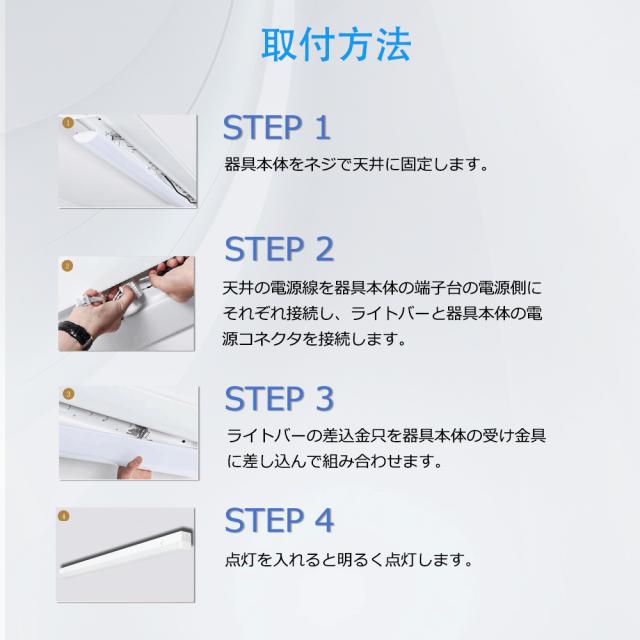 取付方法

1

STEP 1

器具本体をネジで天井に固定します。

2

STEP 2

天井の電源線を器具本体の端子台の電源側にそれぞれ接続し、ライトバーと器具本体の電源コネクタを接続します。

3

STEP 3

ライトバーの差込金只を器具本体の受け金具に差し込んで組み合わせます。

4

STEP 4

点灯を入れると明るく点灯します。