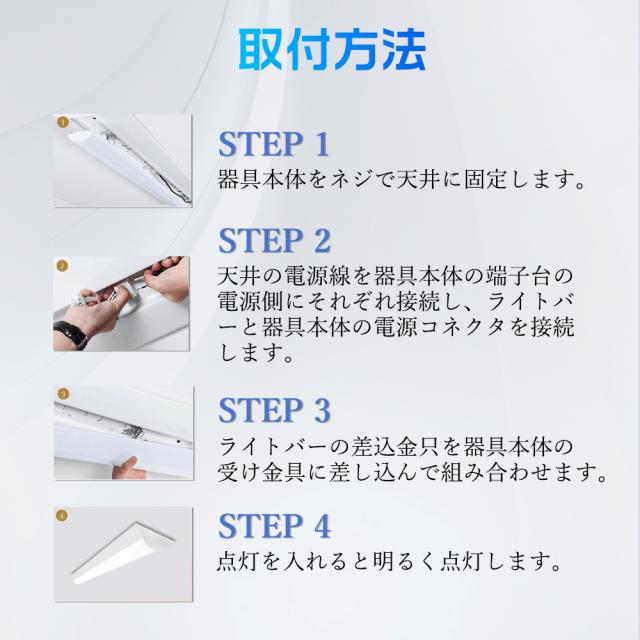 取付方法

1

STEP 1
器具本体をネジで天井に固定します。

2

STEP 2
天井の電源線を器具本体の端子台の電源側にそれぞれ接続し、ライトバーと器具本体の電源コネクタを接続します。

3

STEP 3
ライトバーの差込金只を器具本体の受け金具に差し込んで組み合わせます。

4

STEP 4
点灯を入れると明るく点灯します。