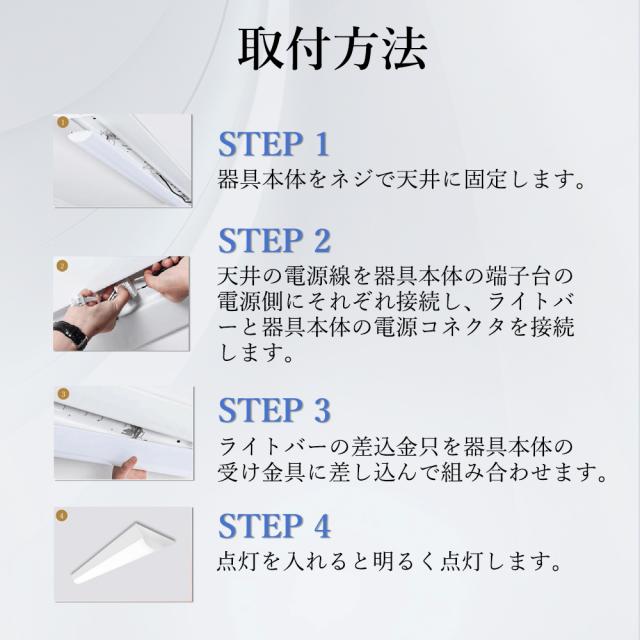 取付方法

1

STEP 1
器具本体をネジで天井に固定します。

2

STEP 2
天井の電源線を器具本体の端子台の電源側にそれぞれ接続し、ライトバーと器具本体の電源コネクタを接続します。

3

STEP 3
ライトバーの差込金只を器具本体の受け金具に差し込んで組み合わせます。

4

STEP 4
点灯を入れると明るく点灯します。