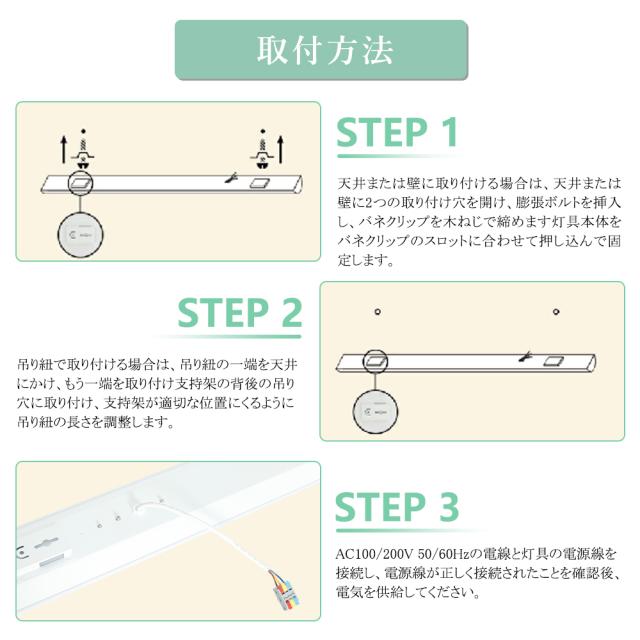 取付方法

STEP 1

天井または壁に取り付ける場合は、天井または壁に2つの取り付け穴を開け、膨張ボルトを挿入し、バネクリップを木ねじで締めます灯具本体をバネクリップのスロットに合わせて押し込んで固定します。

STEP 2

吊り紐で取り付ける場合は、吊り紐の一端を天井にかけ、もう一端を取り付け支持架の背後の吊り穴に取り付け、支持架が適切な位置にくるように吊り紐の長さを調整します。

STEP 3

AC100/200V 50/60Hzの電線と灯具の電源線を接続し、電源線が正しく接続されたことを確認後、電気を供給してください。