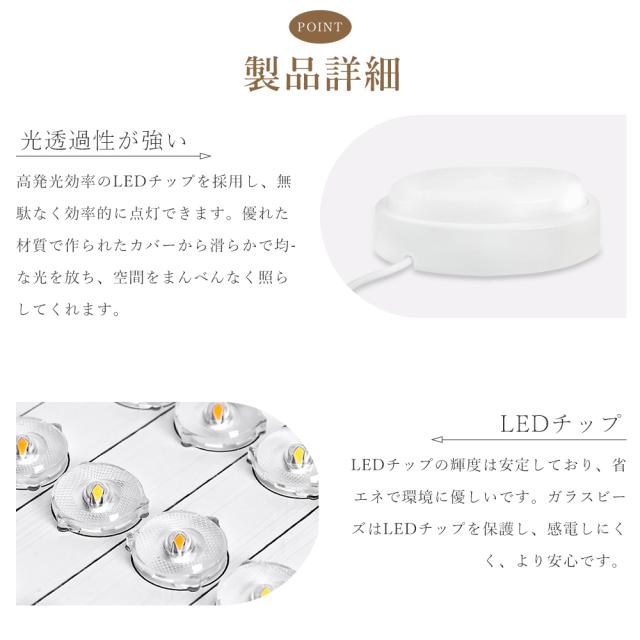 POINT

製品詳細

光透過性が強い

高発光効率のLEDチップを採用し、無駄なく効率的に点灯できます。優れた材質で作られたカバーから滑らかで均-な光を放ち、空間をまんべんなく照らしてくれます。

LEDチップ

LEDチップの輝度は安定しており、省エネで環境に優しいです。ガラスビーズはLEDチップを保護し、感電しにくく、より安心です。