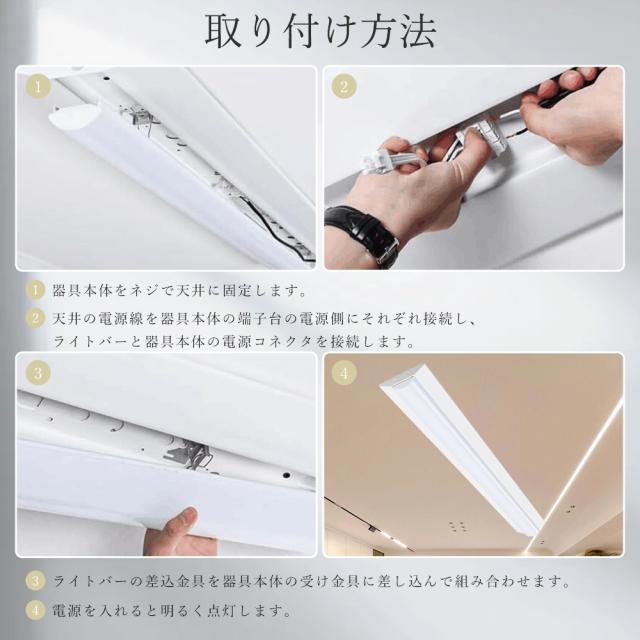 取り付け方法

1

2

1 器具本体をネジで天井に固定します。

2 天井の電源線を器具本体の端子台の電源側にそれぞれ接続し、ライトバーと器具本体の電源コネクタを接続します。

3

4

3 ライトバーの差込金具を器具本体の受け金具に差し込んで組み合わせます。

4 電源を入れると明るく点灯します。