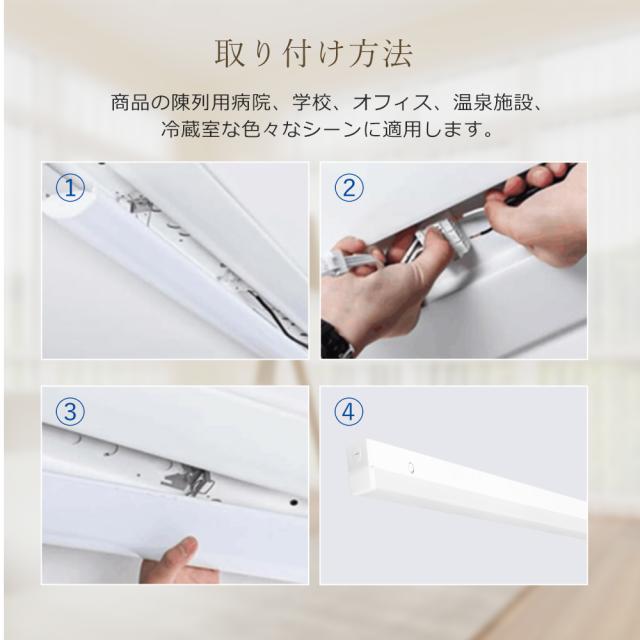 取り付け方法

商品の陳列用病院、学校、オフィス、温泉施設、冷蔵室な色々なシーンに適用します。

①

②

③

④