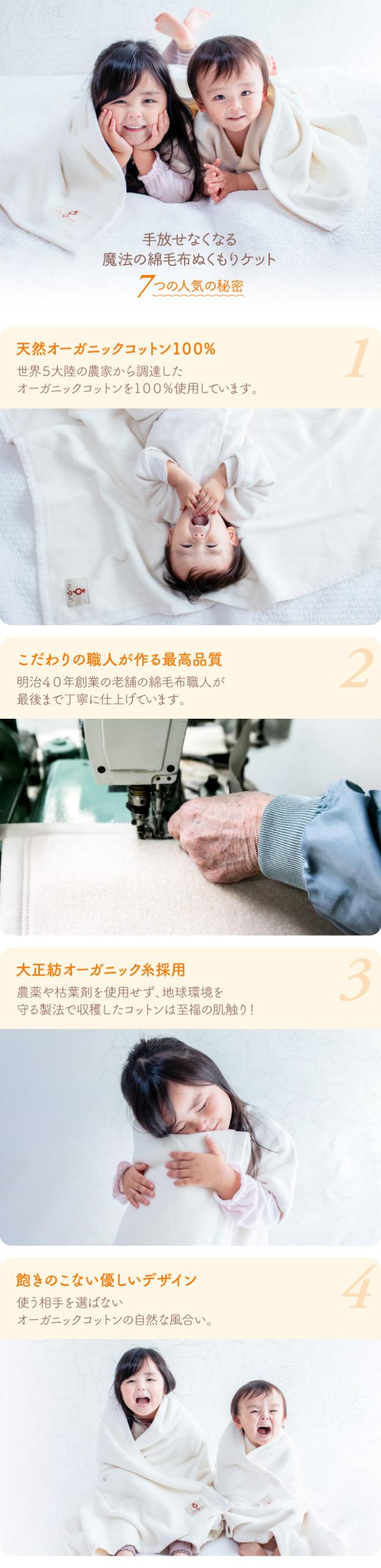 手放せなくなる
魔法の綿毛布ぬくもりケット
7つの人気の秘密

天然オーガニックコットン100%
世界5大陸の農家から調達した
オーガニックコットンを100%使用しています。

1

こだわりの職人が作る最高品質
明治40年創業の老舗の綿毛布職人が
最後まで丁寧に仕上げています。

2

大正紡オーガニック糸採用
農薬や枯葉剤を使用せず、地球環境を
守る製法で収穫したコットンは至福の肌触り！

3

飽きのこない優しいデザイン
使う相手を選ばない
オーガニックコットンの自然な風合い。

4