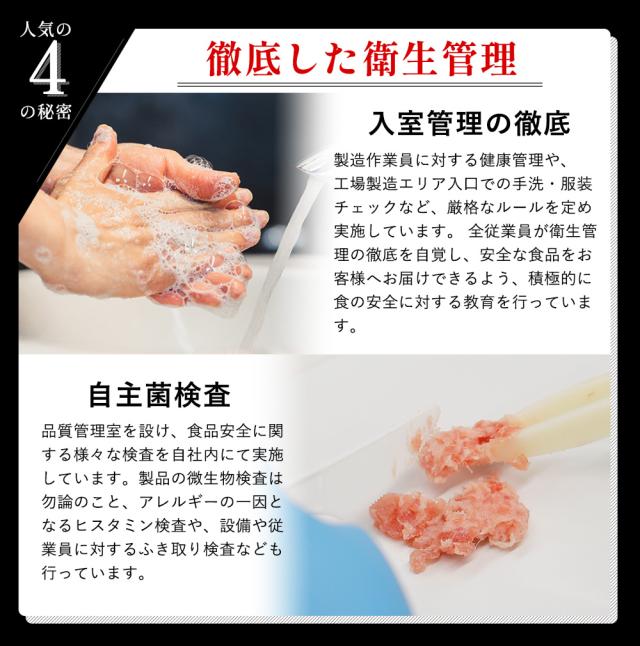 人気の
4
の秘密

徹底した衛生管理

入室管理の徹底

製造作業員に対する健康管理や、工場製造エリア入口での手洗・服装チェックなど、厳格なルールを定め実施しています。 全従業員が衛生管理の徹底を自覚し、安全な食品をお客様へお届けできるよう、積極的に食の安全に対する教育を行っています。

自主菌検査

品質管理室を設け、食品安全に関する様々な検査を自社内にて実施しています。製品の微生物検査は勿論のこと、アレルギーの一因となるヒスタミン検査や、設備や従業員に対するふき取り検査なども行っています。