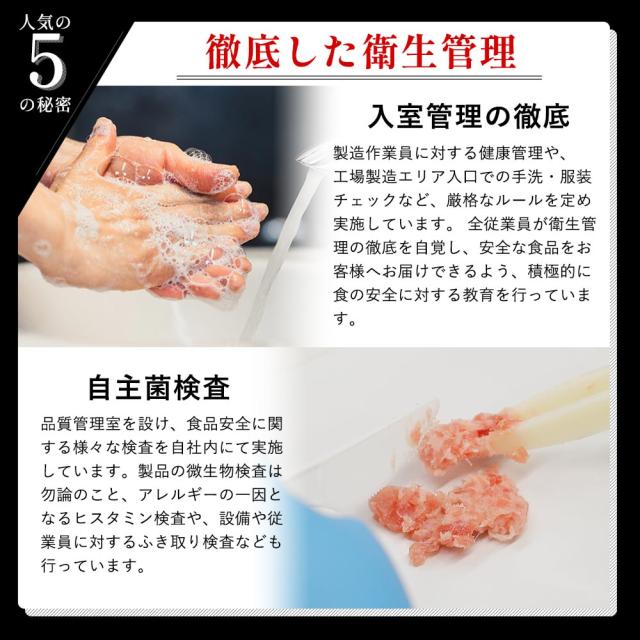 人気の
5
の秘密

徹底した衛生管理

入室管理の徹底

製造作業員に対する健康管理や、工場製造エリア入口での手洗・服装チェックなど、厳格なルールを定め実施しています。 全従業員が衛生管理の徹底を自覚し、安全な食品をお客様へお届けできるよう、積極的に食の安全に対する教育を行っています。

自主菌検査

品質管理室を設け、食品安全に関する様々な検査を自社内にて実施しています。製品の微生物検査は勿論のこと、アレルギーの一因となるヒスタミン検査や、設備や従業員に対するふき取り検査なども行っています。