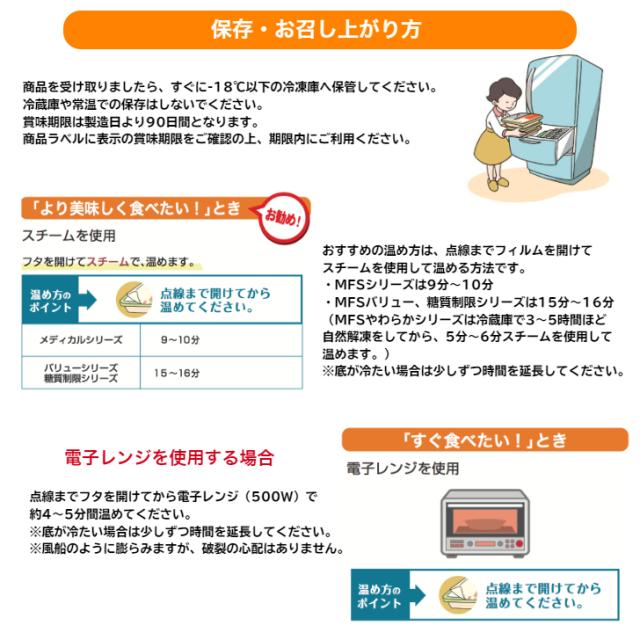 保存・お召し上がり方

商品を受け取りましたら、すぐに-18℃以下の冷凍庫へ保管してください。
冷蔵庫や常温での保存はしないでください。
賞味期限は製造日より90日間となります。
商品ラベルに表示の賞味期限をご確認の上、期限内にご利用ください。

「より美味しく食べたい！」とき

お勧め！

スチームを使用

フタを開けてスチームで、温めます。

温め方のポイント

点線まで開けてから温めてください。

| メディカルシリーズ | 9～10分 |
|---|---|
| バリューシリーズ 糖質制限シリーズ | 15～16分 |

おすすめの温め方は、点線までフィルムを開けてスチームを使用して温める方法です。
・MFSシリーズは9分～10分
・MFSバリュー、糖質制限シリーズは15分～16分
（MFSやわらかシリーズは冷蔵庫で3～5時間ほど自然解凍をしてから、5分～6分スチームを使用して温めます。）
※底が冷たい場合は少しずつ時間を延長してください。

電子レンジを使用する場合

点線までフタを開けてから電子レンジ（500W）で約4～5分間温めてください。
※底が冷たい場合は少しずつ時間を延長してください。
※風船のように膨らみますが、破裂の心配はありません。

「すぐ食べたい！」とき

電子レンジを使用

温め方のポイント

点線まで開けてから温めてください。