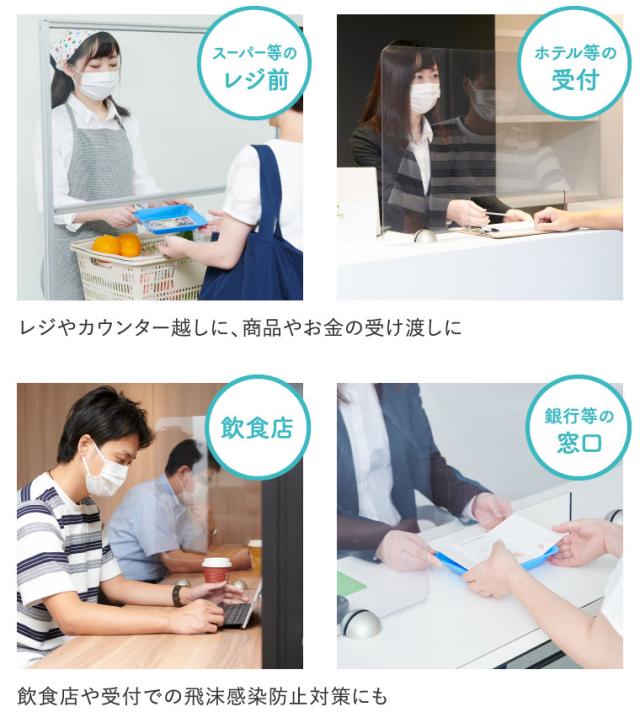 スーパー等の
レジ前

ホテル等の
受付

レジやカウンター越しに、商品やお金の受け渡しに

飲食店

銀行等の
窓口

飲食店や受付での飛沫感染防止対策にも