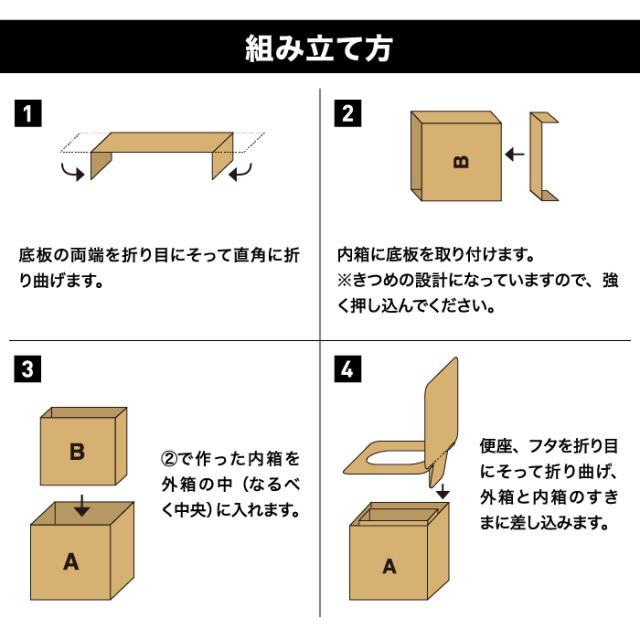 組み立て方

1

底板の両端を折り目にそって直角に折り曲げます。

2

B

内箱に底板を取り付けます。
※きつめの設計になっていますので、強く押し込んでください。

3

B

A

②で作った内箱を外箱の中（なるべく中央）に入れます。

4

A

便座、フタを折り目にそって折り曲げ、外箱と内箱のすきまに差し込みます。