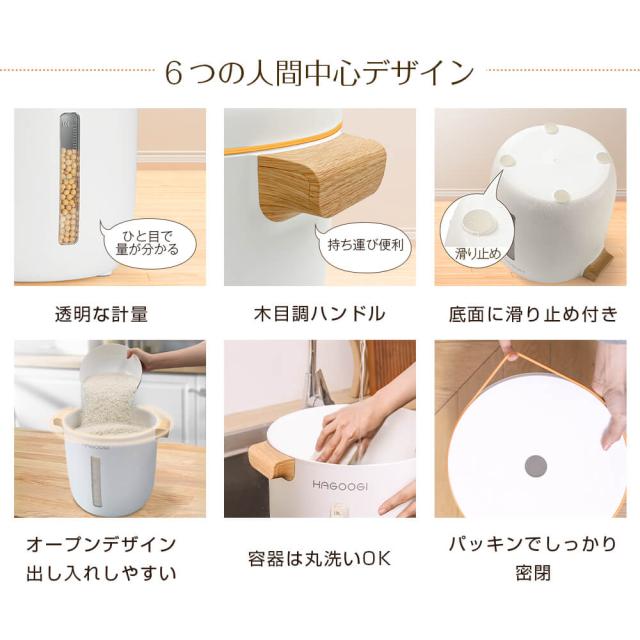 ６つの人間中心デザイン

ひと目で量が分かる

透明な計量

持ち運び便利

木目調ハンドル

滑り止め

底面に滑り止め付き

HAGOOGI

オープンデザイン
出し入れしやすい

HAGOOGI

容器は丸洗いOK

パッキンでしっかり
密閉