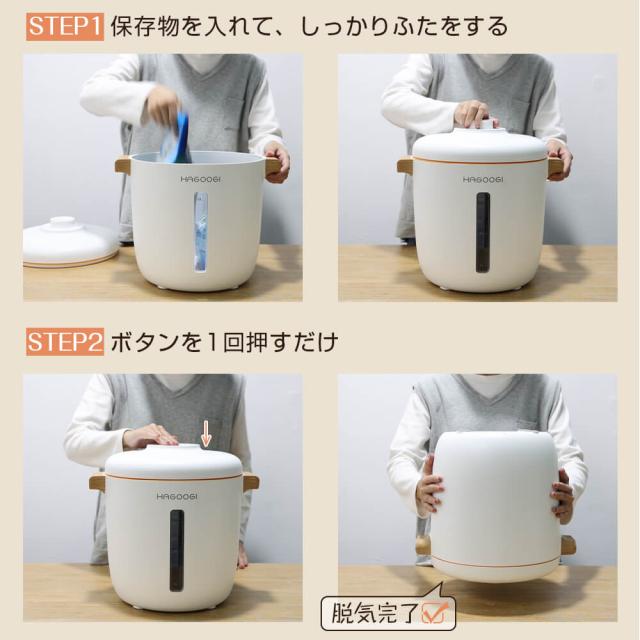 STEP1 保存物を入れて、しっかりふたをする

HAGOOGI

HAGOOGI

STEP2 ボタンを1回押すだけ

HAGOOGI

脱気完了