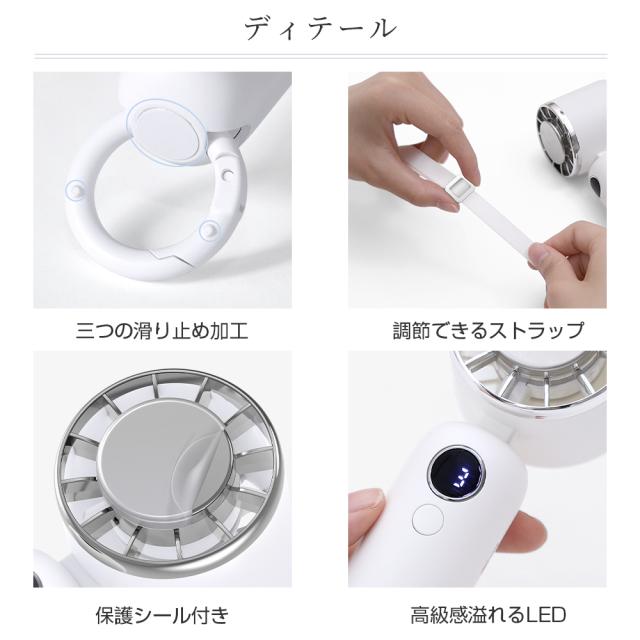 ディテール

三つの滑り止め加工

調節できるストラップ

保護シール付き

高級感溢れるLED