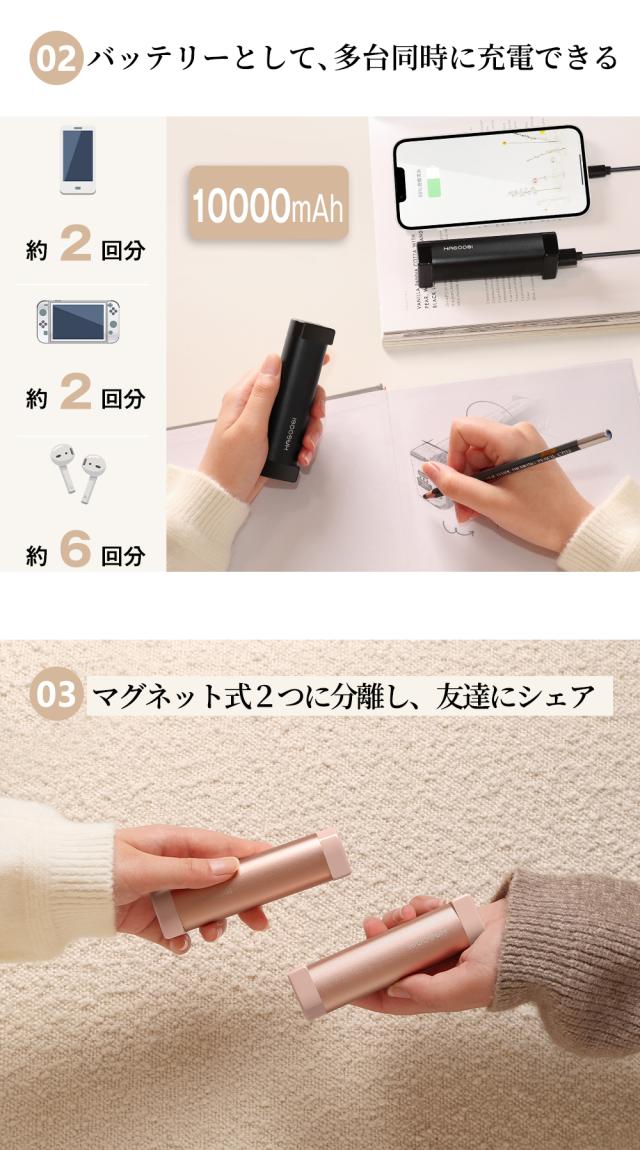 02 バッテリーとして、多台同時に充電できる

約 2 回分

約 2 回分

約 6 回分

10000mAh

HAGOOGI

HAGOOGI

03 マグネット式2つに分離し、友達にシェア