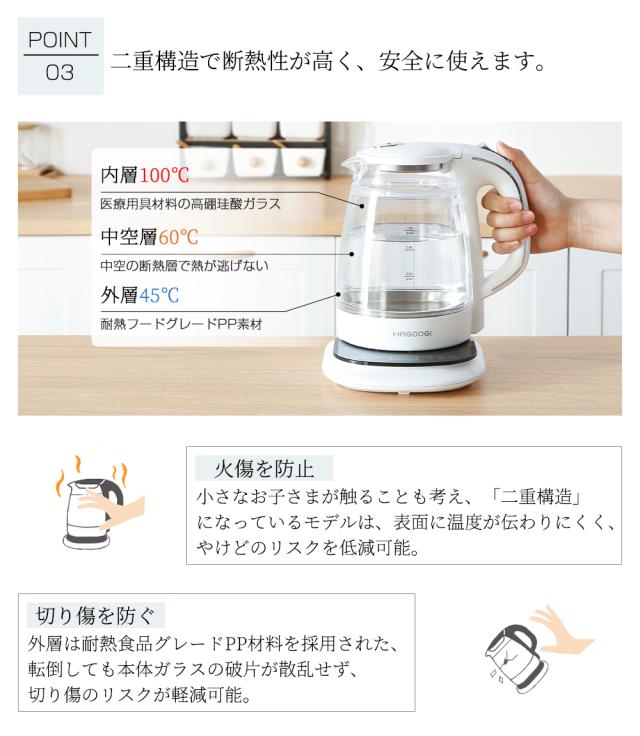 POINT
03

二重構造で断熱性が高く、安全に使えます。

内層100℃
医療用具材料の高硼珪酸ガラス

中空層60℃
中空の断熱層で熱が逃げない

外層45℃
耐熱フードグレードPP素材

HAGOOGI

火傷を防止
小さなお子さまが触ることも考え、「二重構造」になっているモデルは、表面に温度が伝わりにくく、やけどのリスクを低減可能。

切り傷を防ぐ
外層は耐熱食品グレードPP材料を採用された、転倒しても本体ガラスの破片が散乱せず、切り傷のリスクが軽減可能。