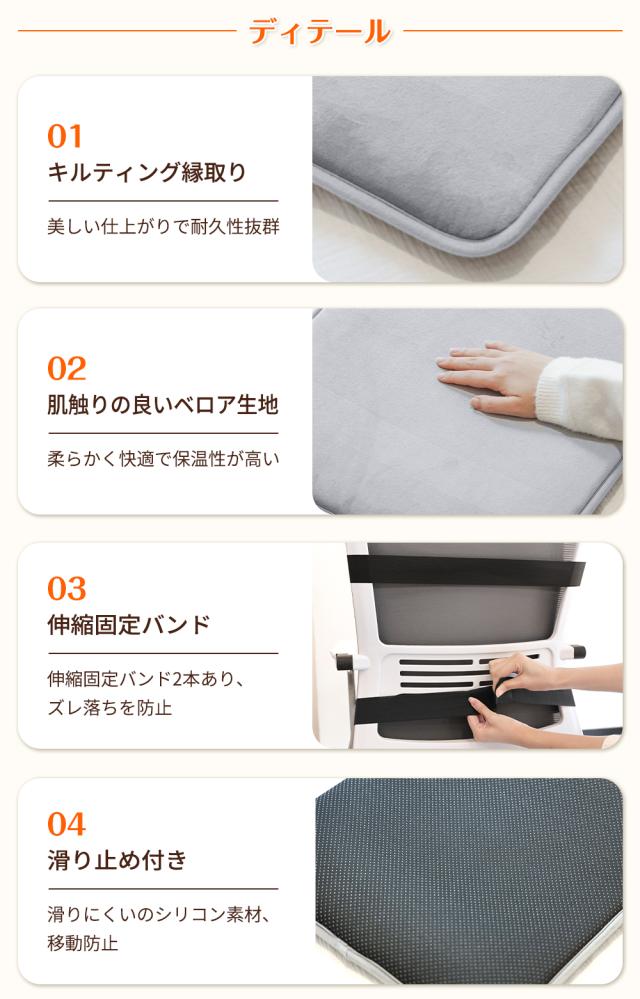 ディテール

01
キルティング縁取り
美しい仕上がりで耐久性抜群

02
肌触りの良いベロア生地
柔らかく快適で保温性が高い

03
伸縮固定バンド
伸縮固定バンド2本あり、ズレ落ちを防止

04
滑り止め付き
滑りにくいのシリコン素材、移動防止