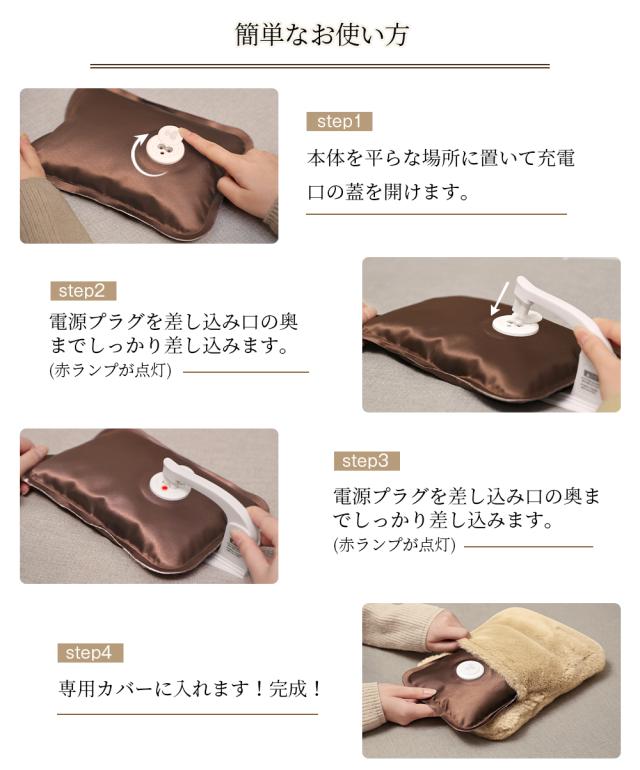 簡単なお使い方

step1

本体を平らな場所に置いて充電口の蓋を開けます。

step2

電源プラグを差し込み口の奥までしっかり差し込みます。
(赤ランプが点灯)

step3

電源プラグを差し込み口の奥までしっかり差し込みます。
(赤ランプが点灯)

step4

専用カバーに入れます！完成！