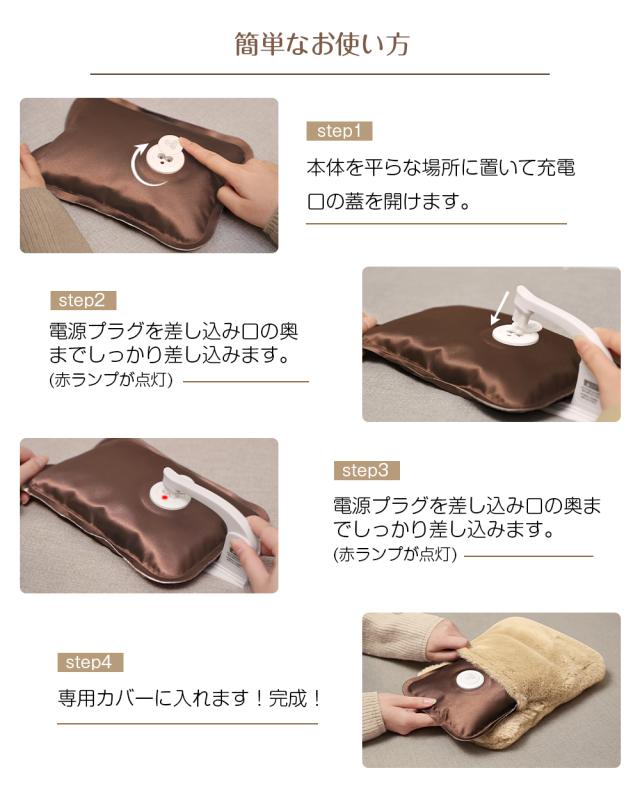 簡単なお使い方

step1

本体を平らな場所に置いて充電口の蓋を開けます。

step2

電源プラグを差し込み口の奥までしっかり差し込みます。
(赤ランプが点灯)

step3

電源プラグを差し込み口の奥までしっかり差し込みます。
(赤ランプが点灯)

step4

専用カバーに入れます！完成！