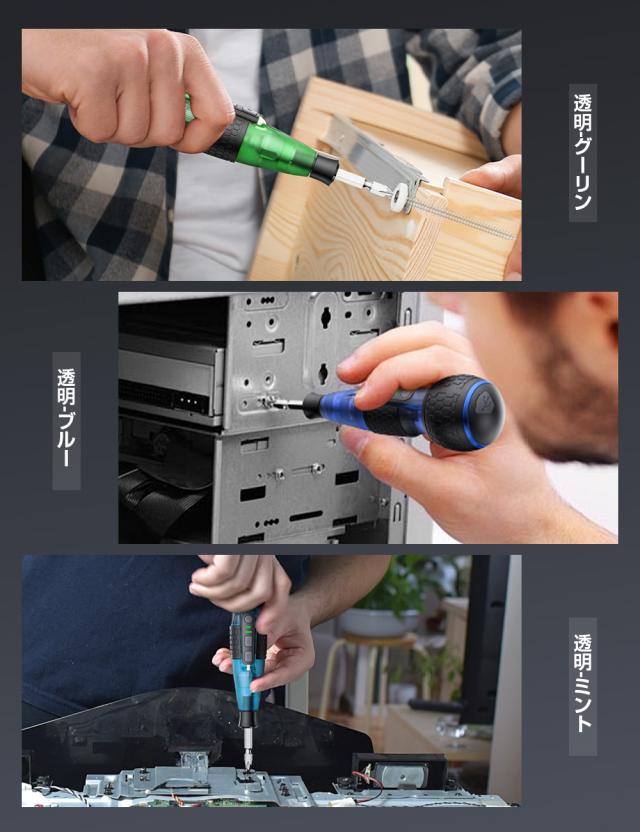 透明-グーリン

透明-ブルー

透明-ミント