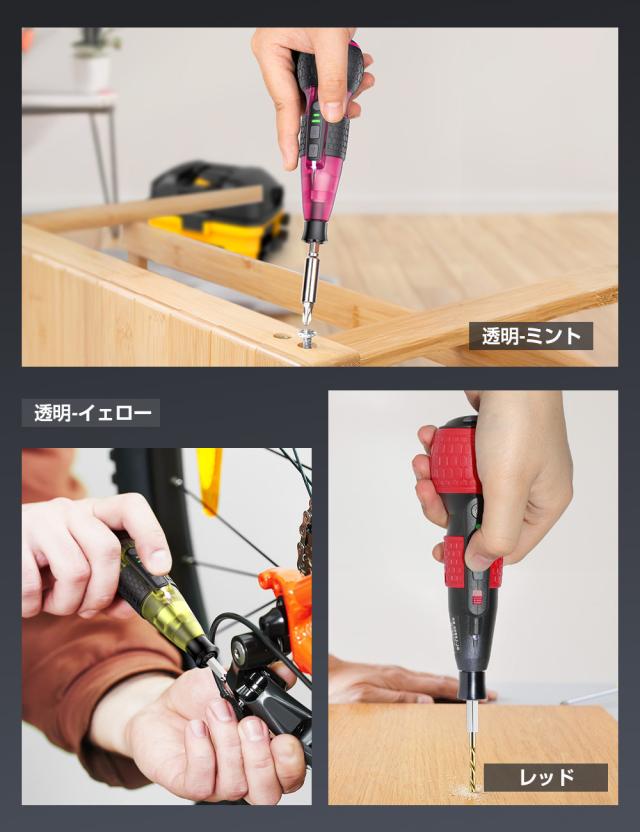 透明-ミント

透明-イェロー

レッド