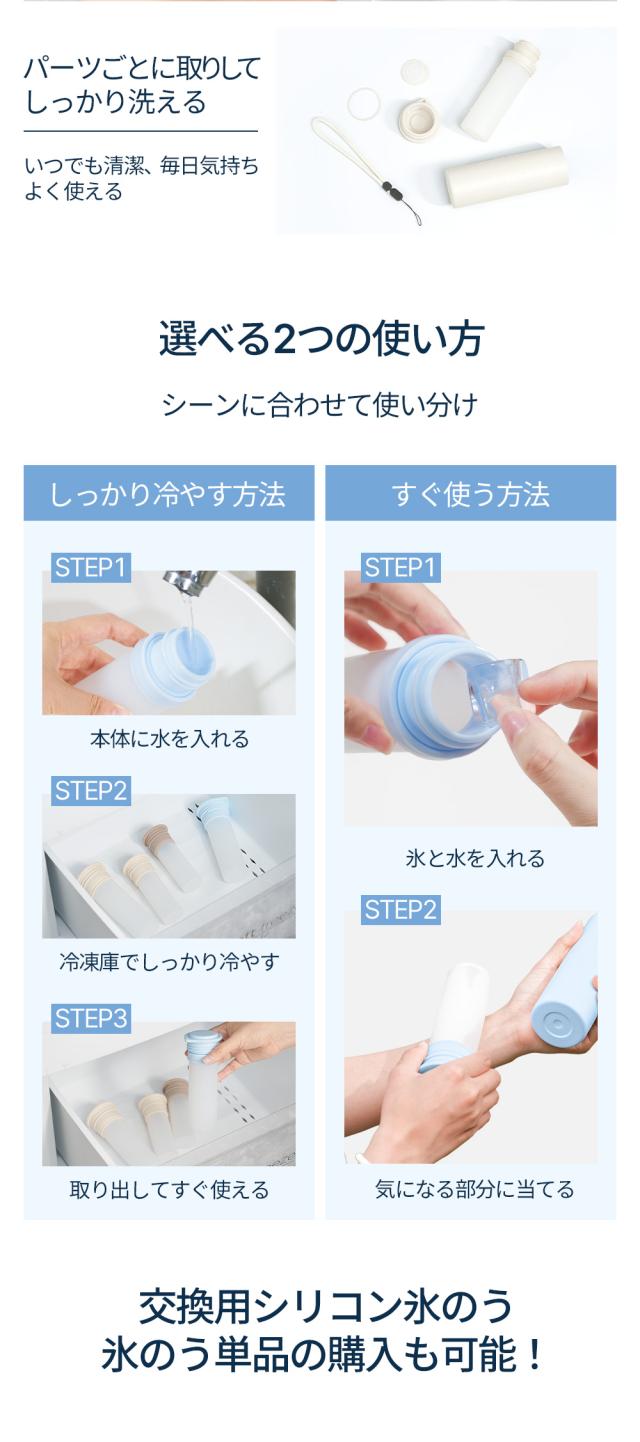 パーツごとに取りして
しっかり洗える

いつでも清潔、毎日気持ちよく使える

選べる2つの使い方

シーンに合わせて使い分け

しっかり冷やす方法

STEP1

本体に水を入れる

STEP2

冷凍庫でしっかり冷やす

STEP3

取り出してすぐ使える

すぐ使う方法

STEP1

氷と水を入れる

STEP2

気になる部分に当てる

交換用シリコン氷のう
氷のう単品の購入も可能！