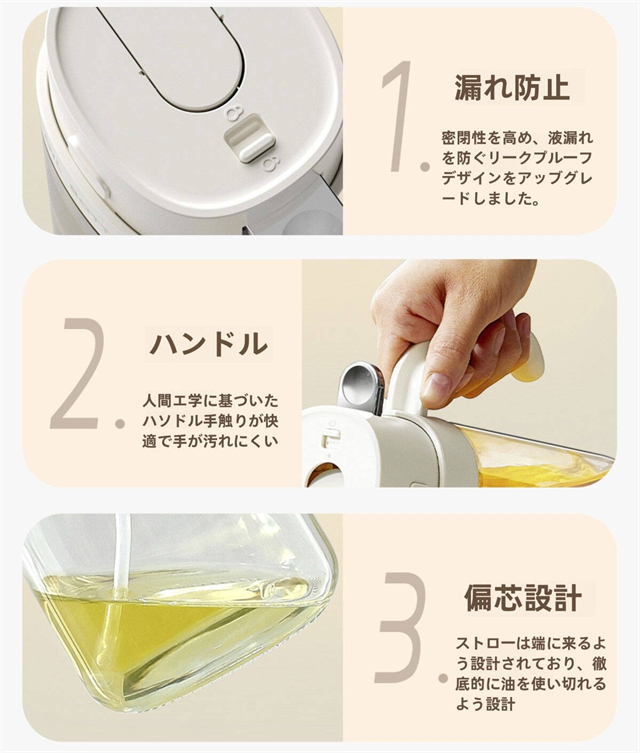 1.
漏れ防止

密閉性を高め、液漏れを防ぐリークプルーフデザインをアップグレードしました。

2.
ハンドル

人間工学に基づいたハソドル手触りが快適で手が汚れにくい

3.
偏芯設計

ストローは端に来るよう設計されており、徹底的に油を使い切れるよう設計