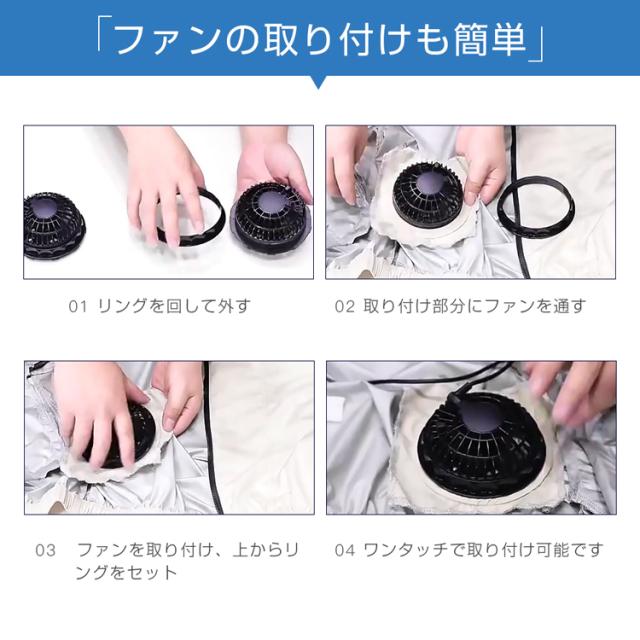 「ファンの取り付けも簡単」

01 リングを回して外す

02 取り付け部分にファンを通す

03 ファンを取り付け、上からリングをセット

04 ワンタッチで取り付け可能です