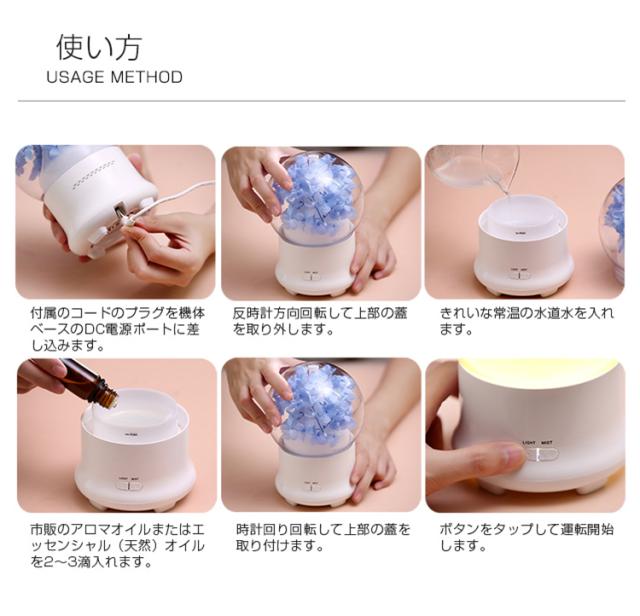 使い方
USAGE METHOD

付属のコードのプラグを機体ベースのDC電源ポートに差し込みます。

反時計方向回転して上部の蓋を取り外します。

きれいな常温の水道水を入れます。

市販のアロマオイルまたはエッセンシャル（天然）オイルを2～3滴入れます。

時計回り回転して上部の蓋を取り付けます。

LIGHT MIST

ボタンをタップして運転開始します。