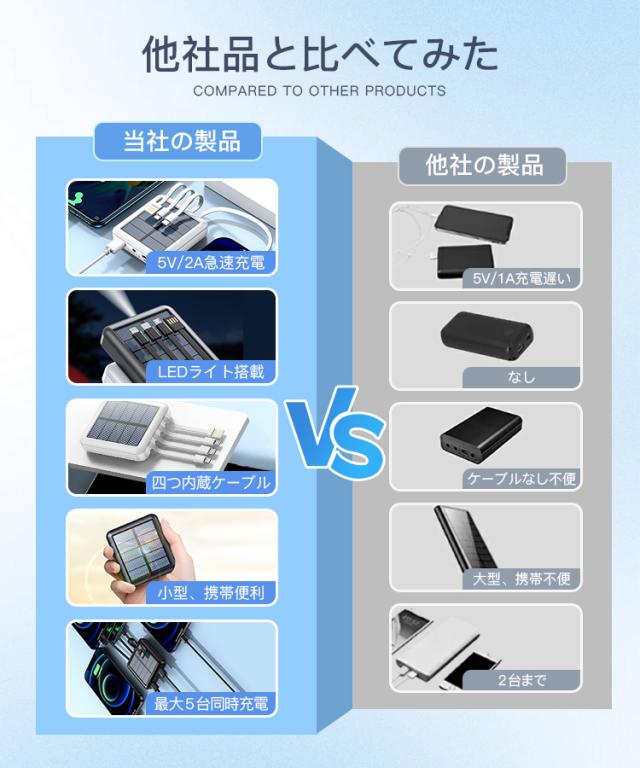 他社品と比べてみた

COMPARED TO OTHER PRODUCTS

当社の製品

5V/2A急速充電

LEDライト搭載

四つ内蔵ケーブル

小型、携帯便利

最大5台同時充電

VS

他社の製品

5V/1A充電遅い

なし

ケーブルなし不便

大型、携帯不便

2台まで