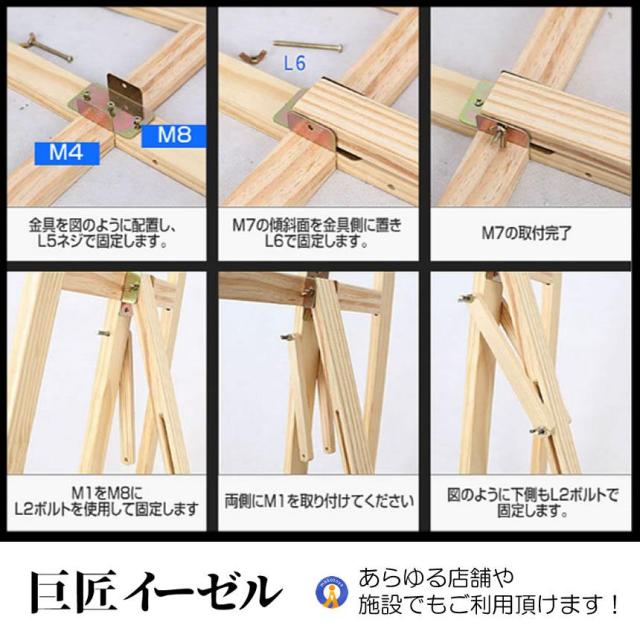 M4

M8

金具を図のように配置し、L5ネジで固定します。

L6

M7の傾斜面を金具側に置きL6で固定します。

M7の取付完了

M1をM8にL2ボルトを使用して固定します

両側にM1を取り付けてください

図のように下側もL2ボルトで固定します。

巨匠イーゼル

あらゆる店舗や施設でもご利用頂けます！