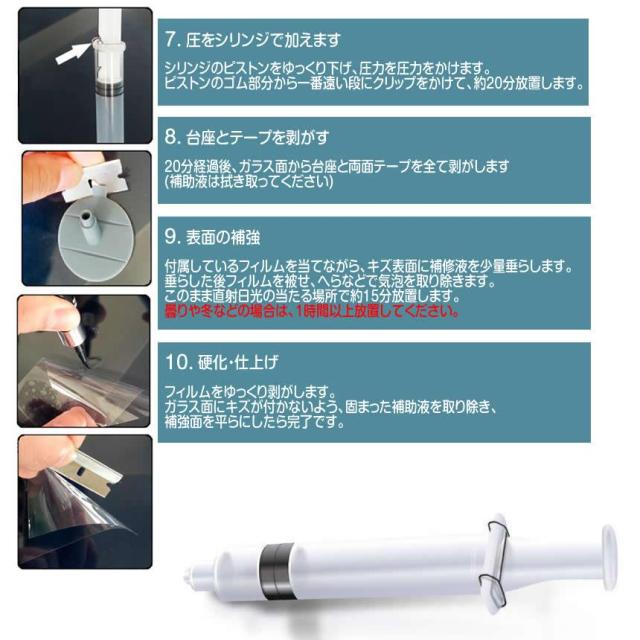 7. 圧をシリンジで加えます

シリンジのピストンをゆっくり下げ、圧力を圧力をかけます。
ピストンのゴム部分から一番遠い段にクリップをかけて、約20分放置します。

8. 台座とテープを剥がす

20分経過後、ガラス面から台座と両面テープを全て剥がします
(補助液は拭き取ってください)

9. 表面の補強

付属しているフィルムを当てながら、キズ表面に補修液を少量垂らします。
垂らした後フィルムを被せ、へらなどで気泡を取り除きます。
このまま直射日光の当たる場所で約15分放置します。
曇りや冬などの場合は、1時間以上放置してください。

10. 硬化・仕上げ

フィルムをゆっくり剥がします。
ガラス面にキズが付かないよう、固まった補助液を取り除き、
補強面を平らにしたら完了です。