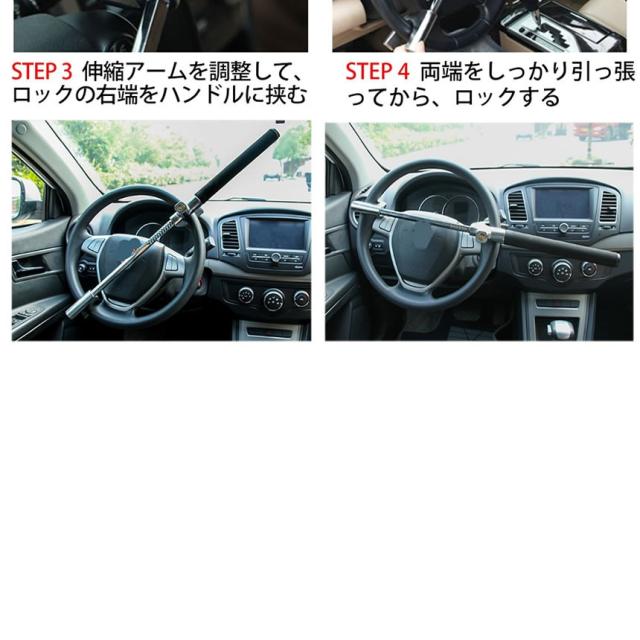 STEP 3 伸縮アームを調整して、ロックの右端をハンドルに挟む

STEP 4 両端をしっかり引っ張ってから、ロックする