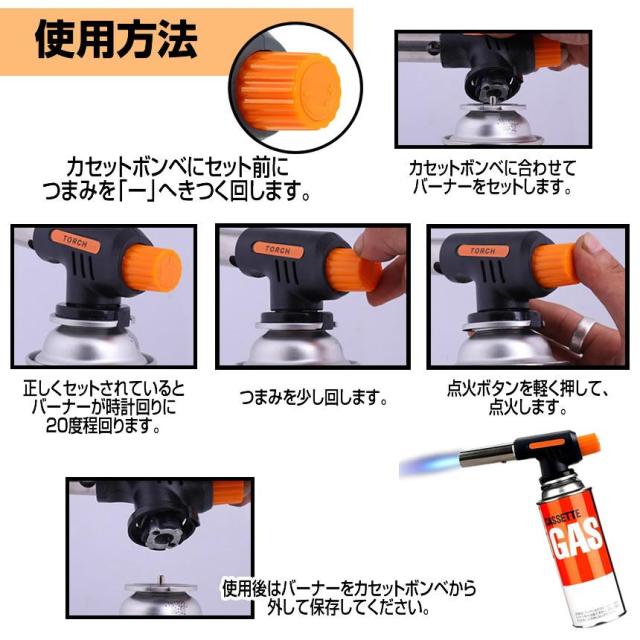 使用方法

カセットボンベにセット前に
つまみを「ー」へきつく回します。

カセットボンベに合わせて
バーナーをセットします。

TORCH

TORCH

TORCH

正しくセットされていると
バーナーが時計回りに
20度程回ります。

つまみを少し回します。

点火ボタンを軽く押して、
点火します。

CASSETTE
GAS

使用後はバーナーをカセットボンベから
外して保存してください。