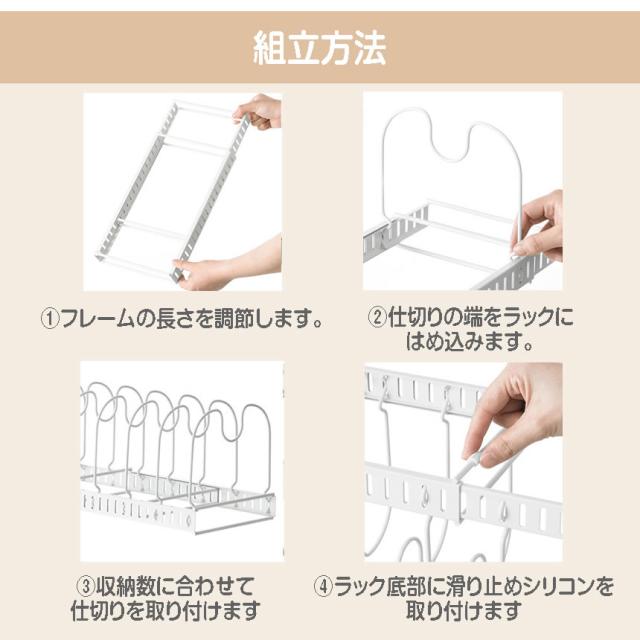 組立方法

①フレームの長さを調節します。

②仕切りの端をラックにはめ込みます。

③収納数に合わせて仕切りを取り付けます

④ラック底部に滑り止めシリコンを取り付けます