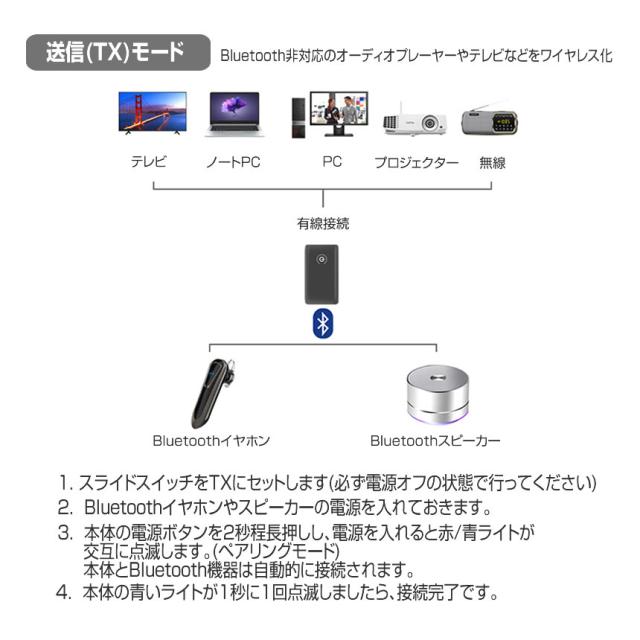 送信(TX)モード

Bluetooth非対応のオーディオプレーヤーやテレビなどをワイヤレス化

テレビ

ノートPC

PC

プロジェクター

無線

有線接続

Bluetoothイヤホン

Bluetoothスピーカー

1. スライドスイッチをTXにセットします(必ず電源オフの状態で行ってください)
2. Bluetoothイヤホンやスピーカーの電源を入れておきます。
3. 本体の電源ボタンを2秒程長押しし、電源を入れると赤/青ライトが交互に点滅します。(ペアリングモード)
本体とBluetooth機器は自動的に接続されます。
4. 本体の青いライトが1秒に1回点滅しましたら、接続完了です。