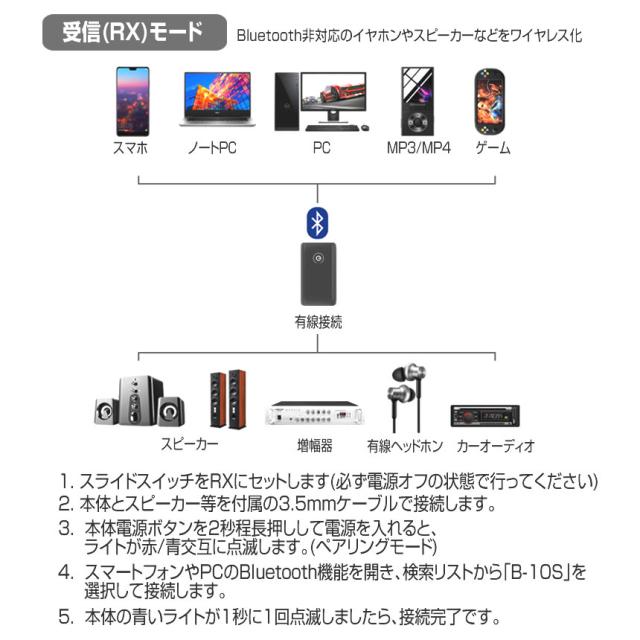 受信(RX)モード

Bluetooth非対応のイヤホンやスピーカーなどをワイヤレス化

スマホ

ノートPC

PC

MP3/MP4

ゲーム

有線接続

スピーカー

増幅器

有線ヘッドホン

カーオーディオ

1. スライドスイッチをRXにセットします(必ず電源オフの状態で行ってください)
2. 本体とスピーカー等を付属の3.5mmケーブルで接続します。
3. 本体電源ボタンを2秒程長押しして電源を入れると、ライトが赤/青交互に点滅します。(ペアリングモード)
4. スマートフォンやPCのBluetooth機能を開き、検索リストから「B-10S」を選択して接続します。
5. 本体の青いライトが1秒に1回点滅しましたら、接続完了です。