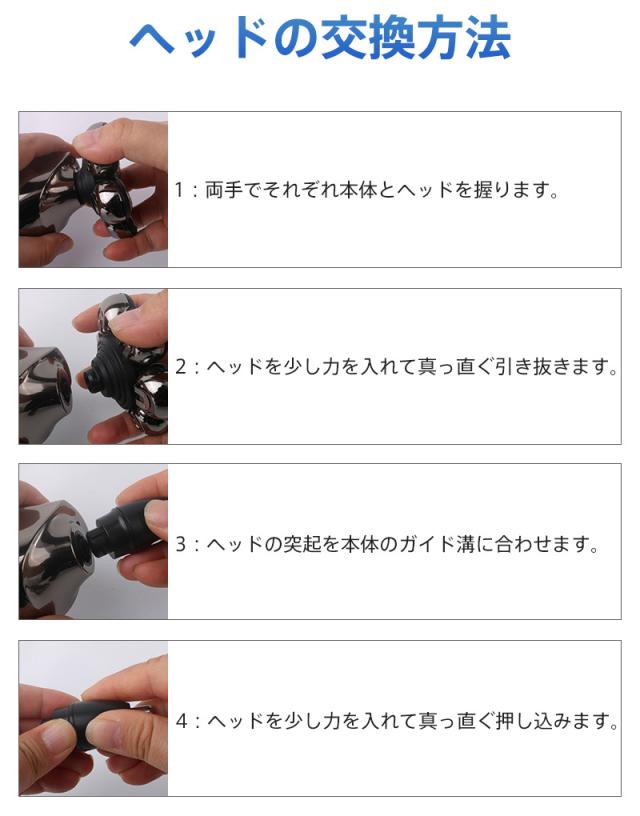 ヘッドの交換方法

1：両手でそれぞれ本体とヘッドを握ります。

2：ヘッドを少し力を入れて真っ直ぐ引き抜きます。

3：ヘッドの突起を本体のガイド溝に合わせます。

4：ヘッドを少し力を入れて真っ直ぐ押し込みます。