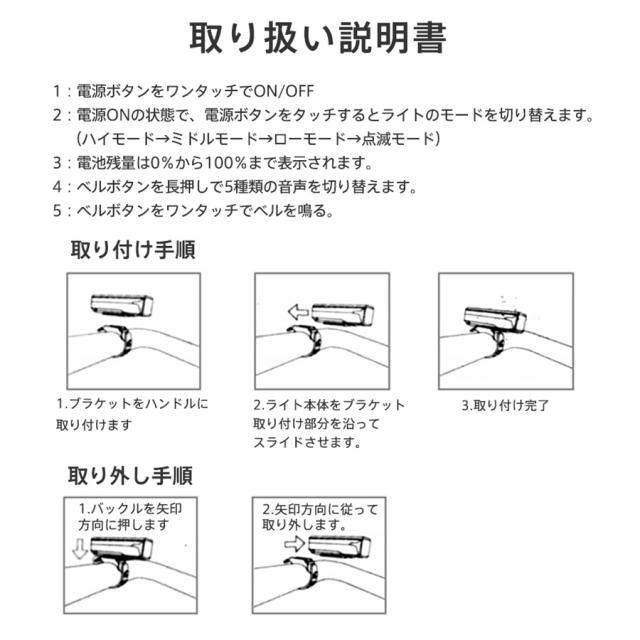 取り扱い説明書

1：電源ボタンをワンタッチでON/OFF
2：電源ONの状態で、電源ボタンをタッチするとライトのモードを切り替えます。
（ハイモード→ミドルモード→ローモード→点滅モード）
3：電池残量は0％から100％まで表示されます。
4：ベルボタンを長押しで5種類の音声を切り替えます。
5：ベルボタンをワンタッチでベルを鳴る。

取り付け手順

1.ブラケットをハンドルに取り付けます

2.ライト本体をブラケット取り付け部分を沿ってスライドさせます。

3.取り付け完了

取り外し手順

1.バックルを矢印方向に押します

2.矢印方向に従って取り外します。