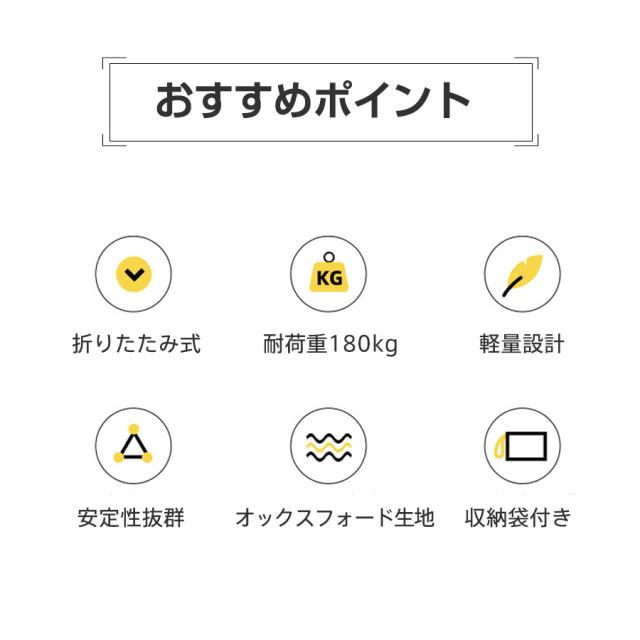 おすすめポイント

KG

折りたたみ式

耐荷重180kg

軽量設計

安定性抜群

オックスフォード生地

収納袋付き