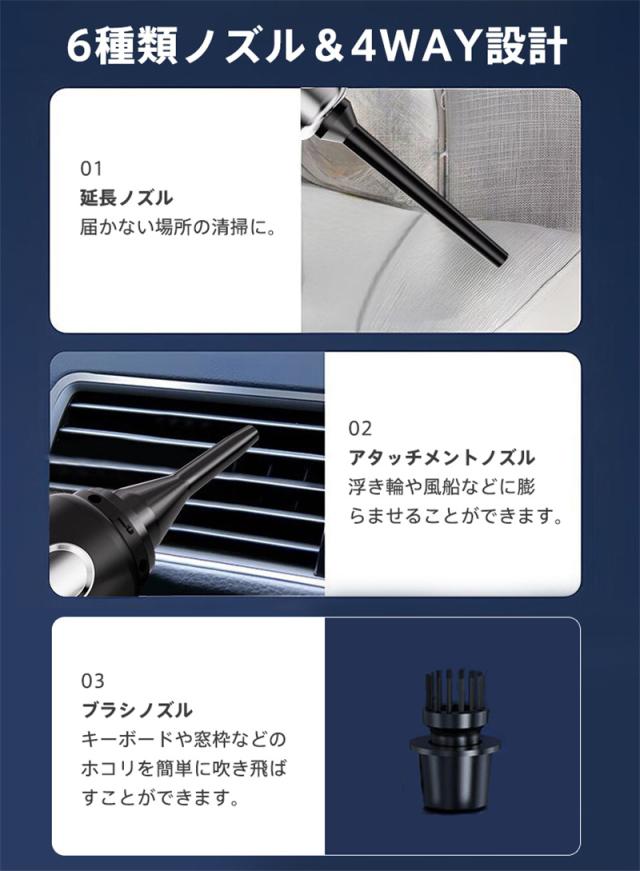 6種類ノズル＆4WAY設計

01
延長ノズル
届かない場所の清掃に。

02
アタッチメントノズル
浮き輪や風船などに膨らませることができます。

03
ブラシノズル
キーボードや窓枠などのホコリを簡単に吹き飛ばすことができます。