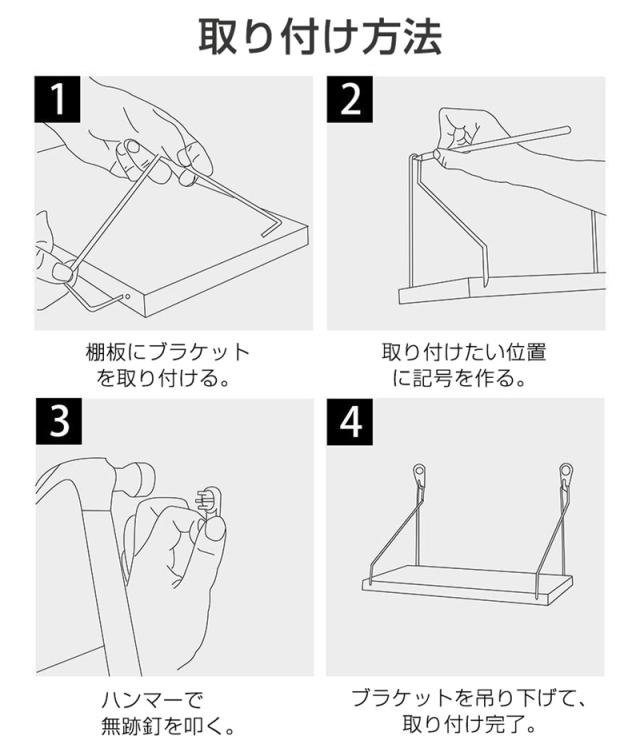 取り付け方法

1

棚板にブラケットを取り付ける。

2

取り付けたい位置に記号を作る。

3

ハンマーで無跡釘を叩く。

4

ブラケットを吊り下げて、取り付け完了。