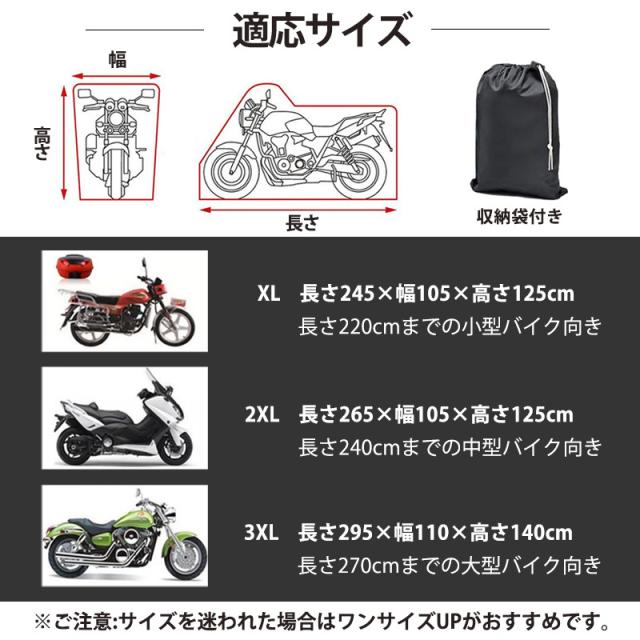 適応サイズ

幅

高さ

長さ

収納袋付き

XL 長さ245×幅105×高さ125cm
長さ220cmまでの小型バイク向き

2XL 長さ265×幅105×高さ125cm
長さ240cmまでの中型バイク向き

3XL 長さ295×幅110×高さ140cm
長さ270cmまでの大型バイク向き

※ご注意:サイズを迷われた場合はワンサイズUPがおすすめです。