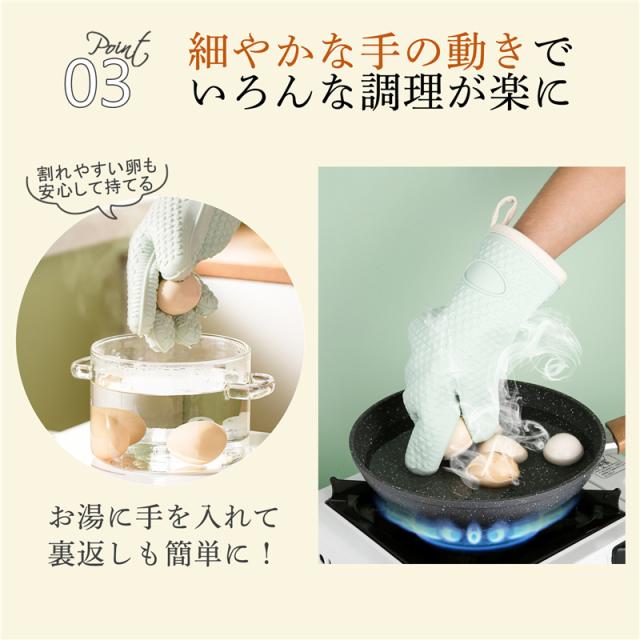 Point 03

細やかな手の動きで
いろんな調理が楽に

割れやすい卵も
安心して持てる

お湯に手を入れて
裏返しも簡単に！