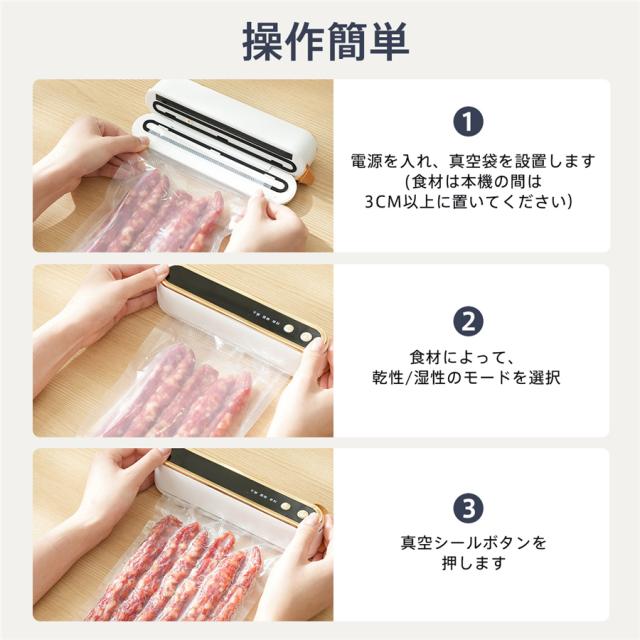 操作簡単

1

電源を入れ、真空袋を設置します
(食材は本機の間は
3CM以上に置いてください)

2

食材によって、
乾性/湿性のモードを選択

3

真空シールボタンを
押します