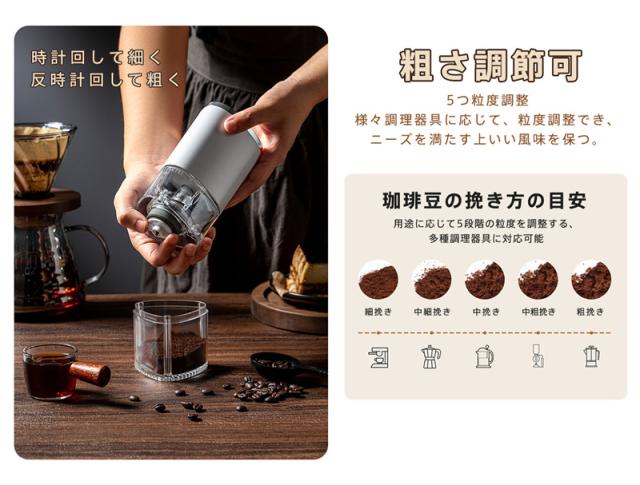 時計回して細く
反時計回して粗く

粗さ調節可

5つ粒度調整
様々調理器具に応じて、粒度調整でき、
ニーズを満たす上いい風味を保つ。

珈琲豆の挽き方の目安

用途に応じて5段階の粒度を調整する、
多種調理器具に対応可能

細挽き　中細挽き　中挽き　中粗挽き　粗挽き