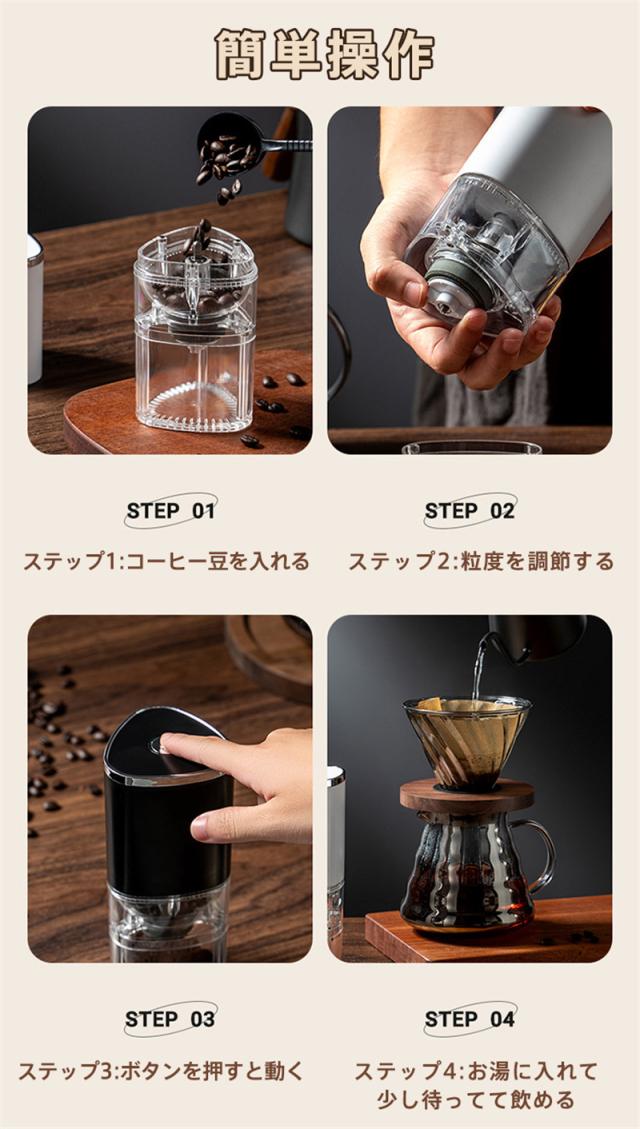 簡単操作

STEP 01

ステップ1:コーヒー豆を入れる

STEP 02

ステップ2:粒度を調節する

STEP 03

ステップ3:ボタンを押すと動く

STEP 04

ステップ4:お湯に入れて少し待ってて飲める